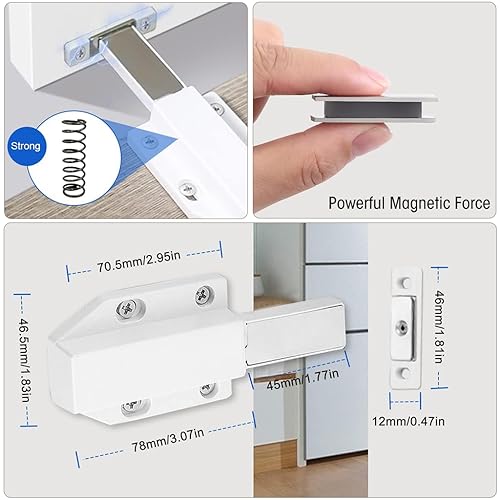 Strong

Powerful Magnetic Force

70.5mm/2.95in

46.5mm/1.83in

45mm/1.77in

78mm/3.07in

46mm/1.81in

12mm/0.47in